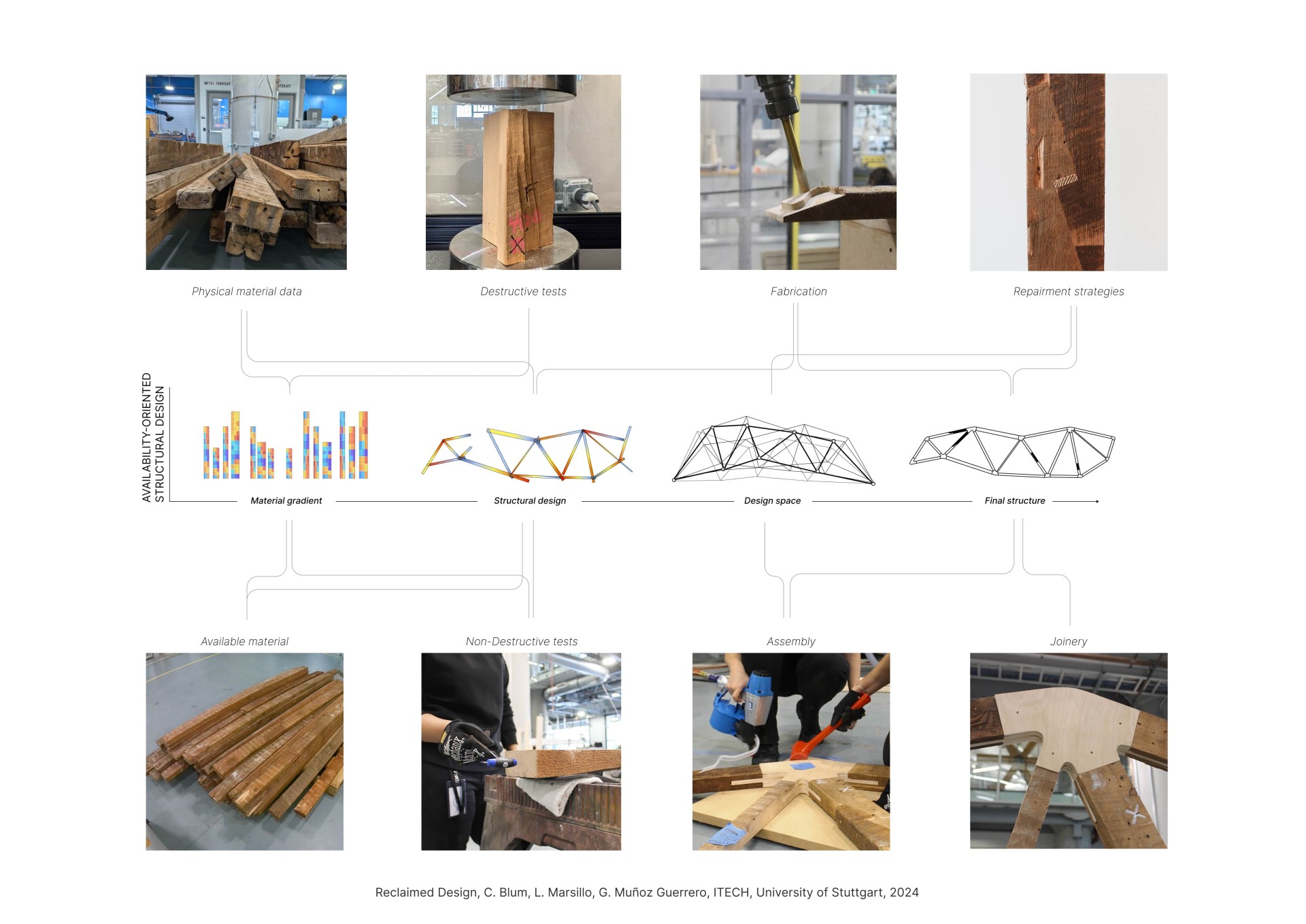 Physical material data

Destructive tests

Fabrication

Repairment strategies

AVAILABILITY-ORIENTED STRUCTURAL DESIGN

Material gradient

Structural design

Design space

Final structure

Available material

Non-Destructive tests

Assembly

Joinery

Reclaimed Design, C. Blum, L. Marsillo, G. Muñoz Guerrero, ITECH, University of Stuttgart, 2024